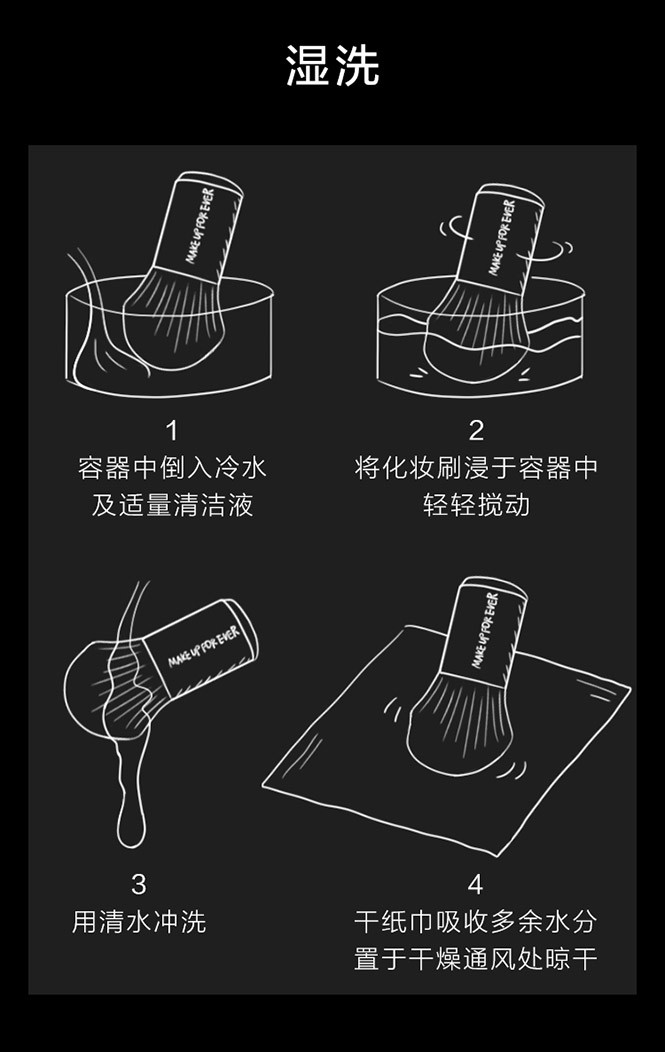 湿洗

MAKE UP FOR EVER

1
容器中倒入冷水
及适量清洁液

MAKE UP FOR EVER

2
将化妆刷浸于容器中
轻轻搅动

MAKE UP FOR EVER

3
用清水冲洗

MAKE UP FOR EVER

4
干纸巾吸收多余水分
置于干燥通风处晾干