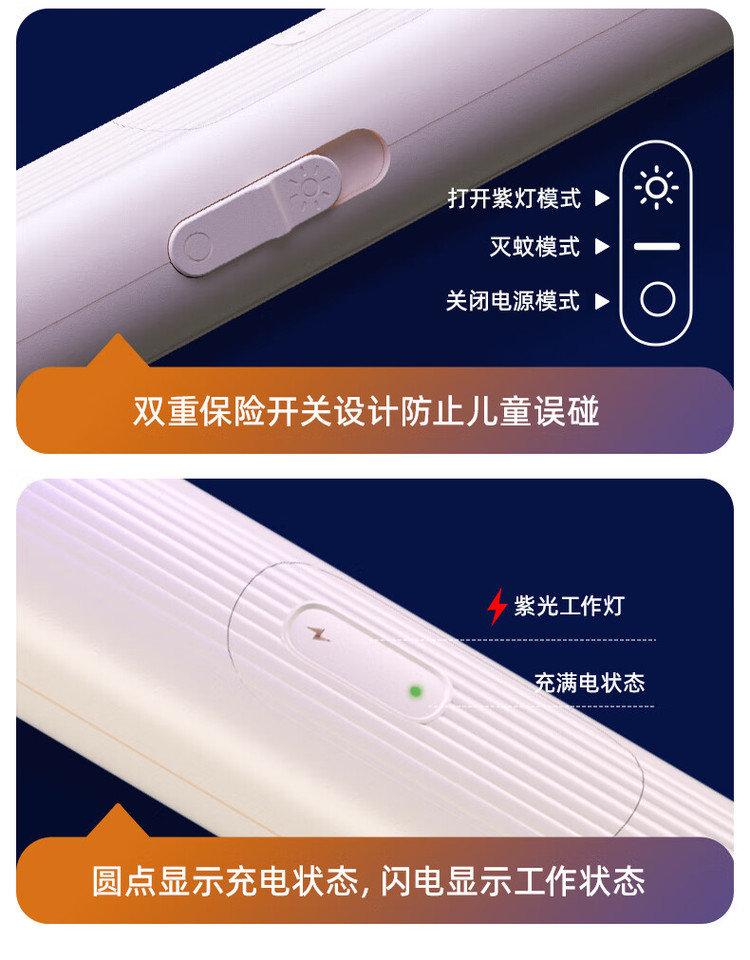 打开紫灯模式 ▶
灭蚊模式 ▶
关闭电源模式 ▶

双重保险开关设计防止儿童误碰

紫光工作灯

充满电状态

圆点显示充电状态, 闪电显示工作状态