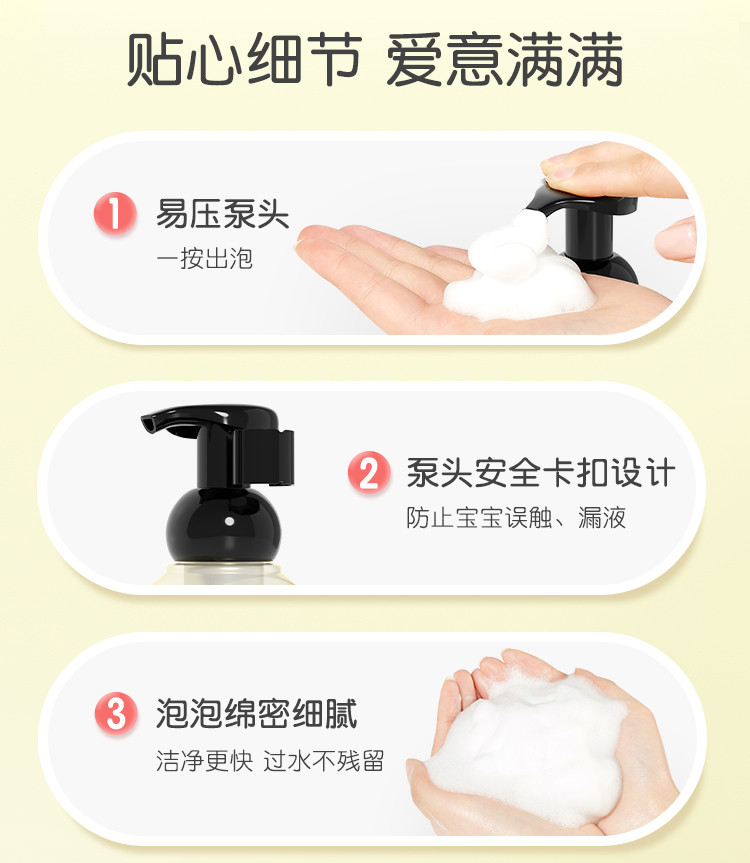 贴心细节 爱意满满

1 易压泵头
一按出泡

2 泵头安全卡扣设计
防止宝宝误触、漏液

3 泡泡绵密细腻
洁净更快 过水不残留