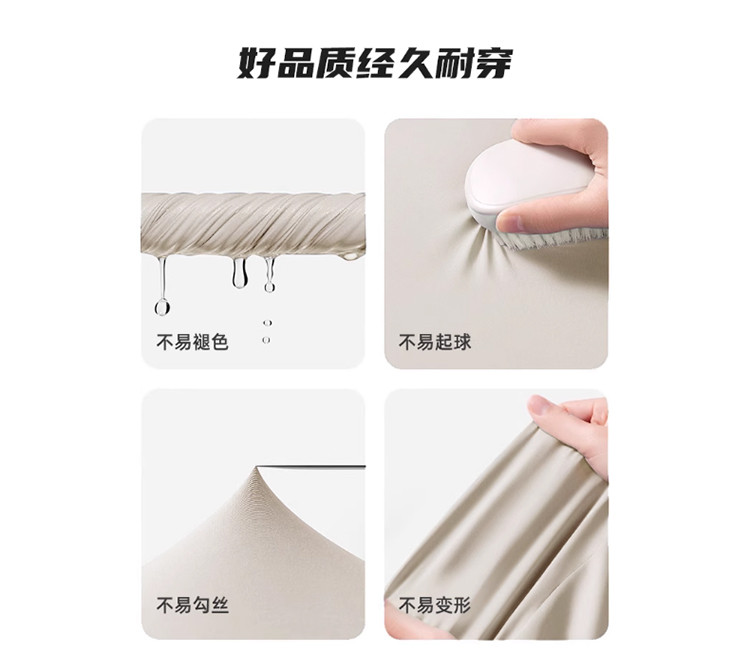 好品质经久耐穿

不易褪色

不易起球

不易勾丝

不易变形