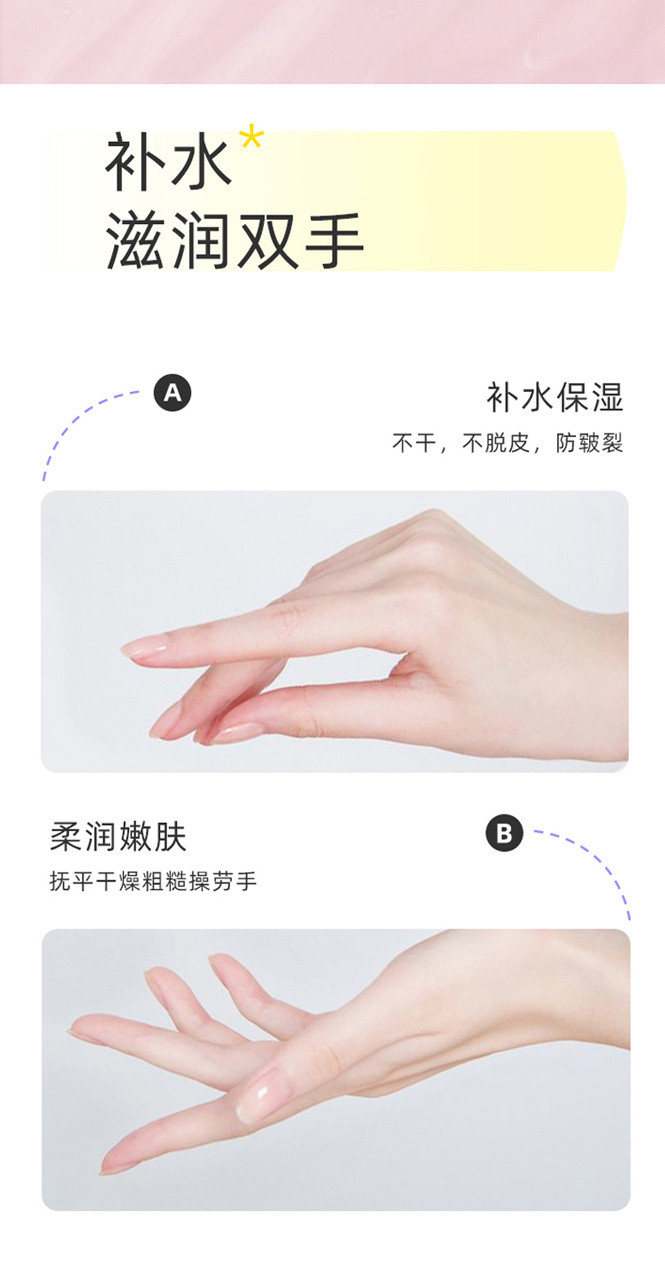 补水*
滋润双手

A

补水保湿

不干，不脱皮，防皲裂

柔润嫩肤

抚平干燥粗糙操劳手

B