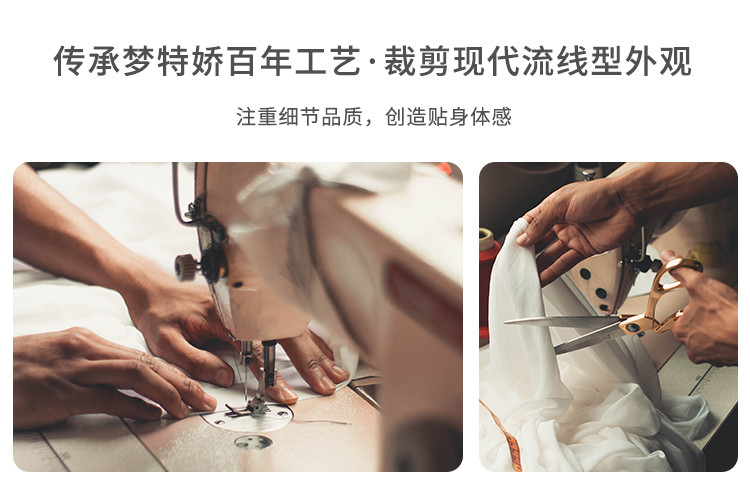 传承梦特娇百年工艺·裁剪现代流线型外观

注重细节品质，创造贴身体感