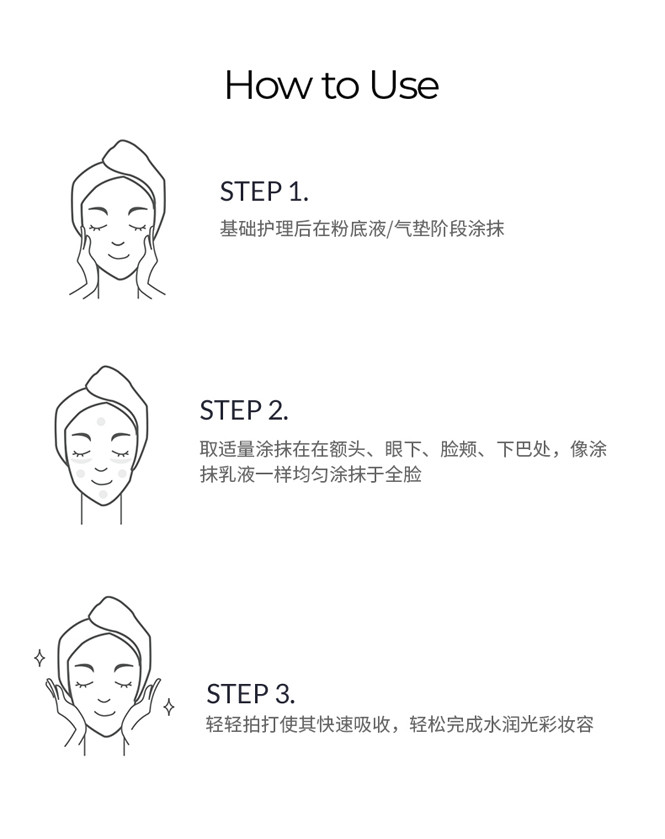 How to Use

STEP 1.
基础护理后在粉底液/气垫阶段涂抹

STEP 2.
取适量涂抹在在额头、眼下、脸颊、下巴处，像涂抹乳液一样均匀涂抹于全脸

STEP 3.
轻轻拍打使其快速吸收，轻松完成水润光彩妆容