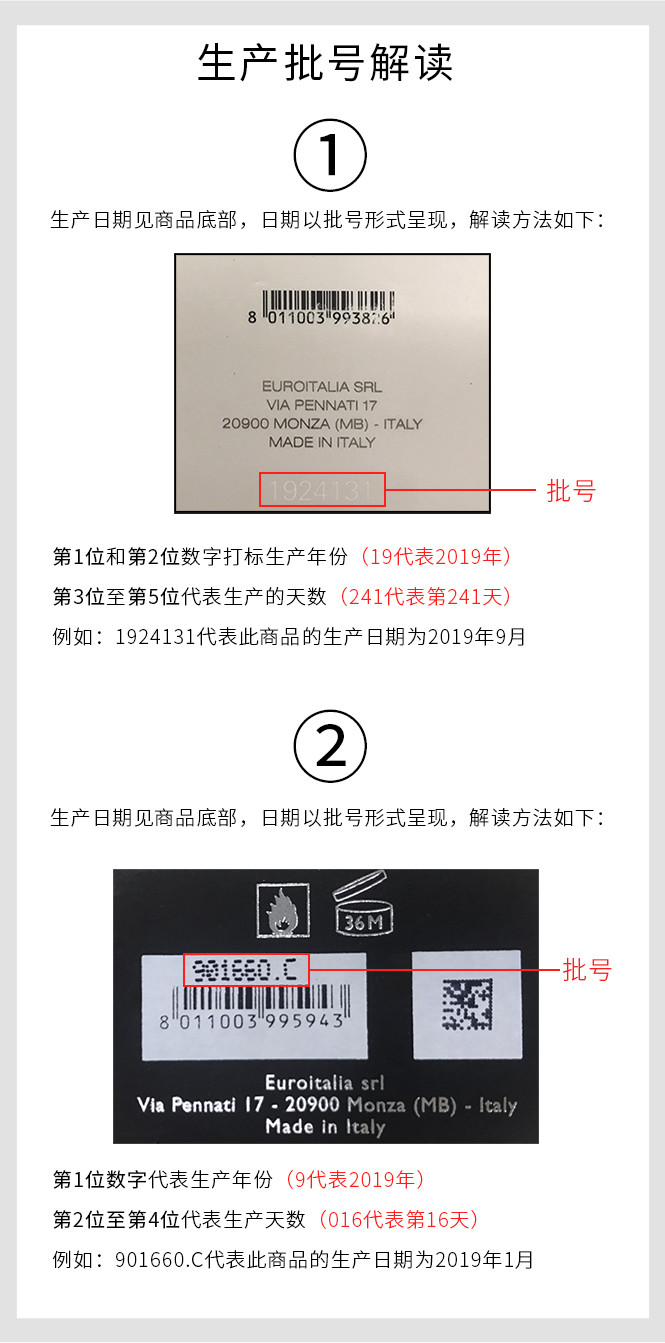 生产批号解读

①

生产日期见商品底部，日期以批号形式呈现，解读方法如下：

8 011003 993876

EUROITALIA SRL
VIA PENNATI 17
20900 MONZA (MB) - ITALY
MADE IN ITALY

1924131

批号

第1位和第2位数字打标生产年份（19代表2019年）

第3位至第5位代表生产的天数（241代表第241天）

例如：1924131代表此商品的生产日期为2019年9月

②

生产日期见商品底部，日期以批号形式呈现，解读方法如下：

36M

901660.C

批号

8 011003 995943

Euroitalia srl
Via Pennati 17 - 20900 Monza (MB) - Italy
Made in Italy

第1位数字代表生产年份（9代表2019年）

第2位至第4位代表生产天数（016代表第16天）

例如：901660.C代表此商品的生产日期为2019年1月