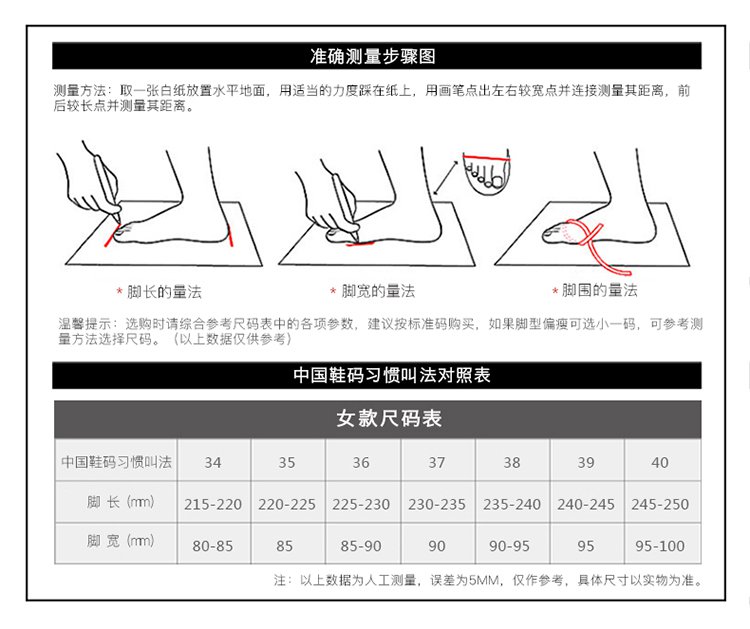 准确测量步骤图

测量方法：取一张白纸放置水平地面，用适当的力度踩在纸上，用画笔点出左右较宽点并连接测量其距离，前后较长点并测量其距离。

* 脚长的量法

* 脚宽的量法

* 脚围的量法

温馨提示：选购时请综合参考尺码表中的各项参数，建议按标准码购买，如果脚型偏瘦可选小一码，可参考测量方法选择尺码。（以上数据仅供参考）

中国鞋码习惯叫法对照表

女款尺码表

| 中国鞋码习惯叫法 | 34 | 35 | 36 | 37 | 38 | 39 | 40 |
|---|---|---|---|---|---|---|---|
| 脚 长 (mm) | 215-220 | 220-225 | 225-230 | 230-235 | 235-240 | 240-245 | 245-250 |
| 脚 宽 (mm) | 80-85 | 85 | 85-90 | 90 | 90-95 | 95 | 95-100 |

注：以上数据为人工测量，误差为5MM，仅作参考，具体尺寸以实物为准。