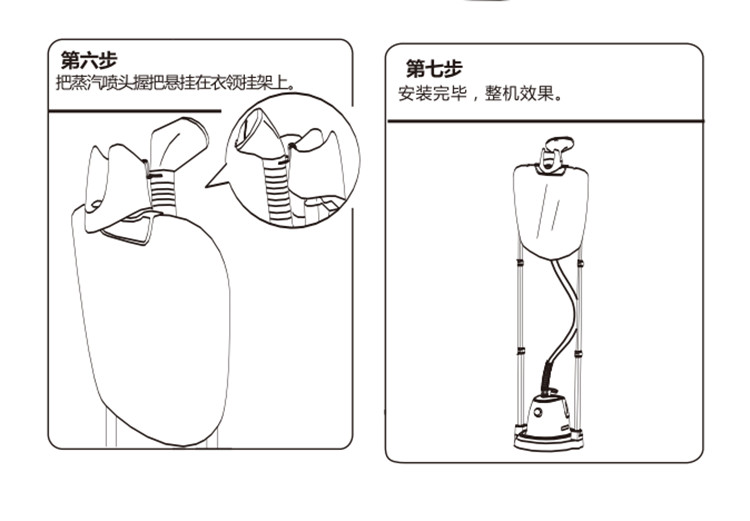 第六步
把蒸汽喷头握把悬挂在衣领挂架上。

第七步
安装完毕，整机效果。