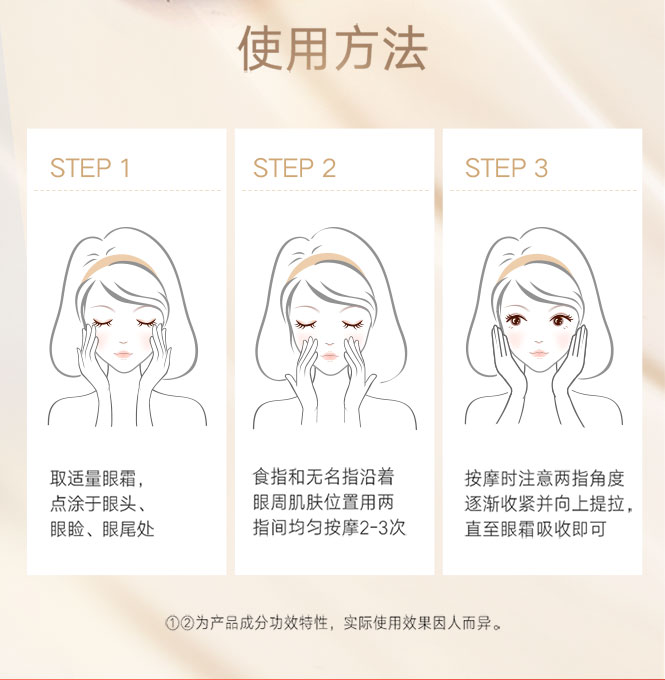 使用方法

STEP 1

取适量眼霜，点涂于眼头、眼睑、眼尾处

STEP 2

食指和无名指沿着眼周肌肤位置用两指间均匀按摩2-3次

STEP 3

按摩时注意两指角度逐渐收紧并向上提拉，直至眼霜吸收即可

①②为产品成分功效特性，实际使用效果因人而异。