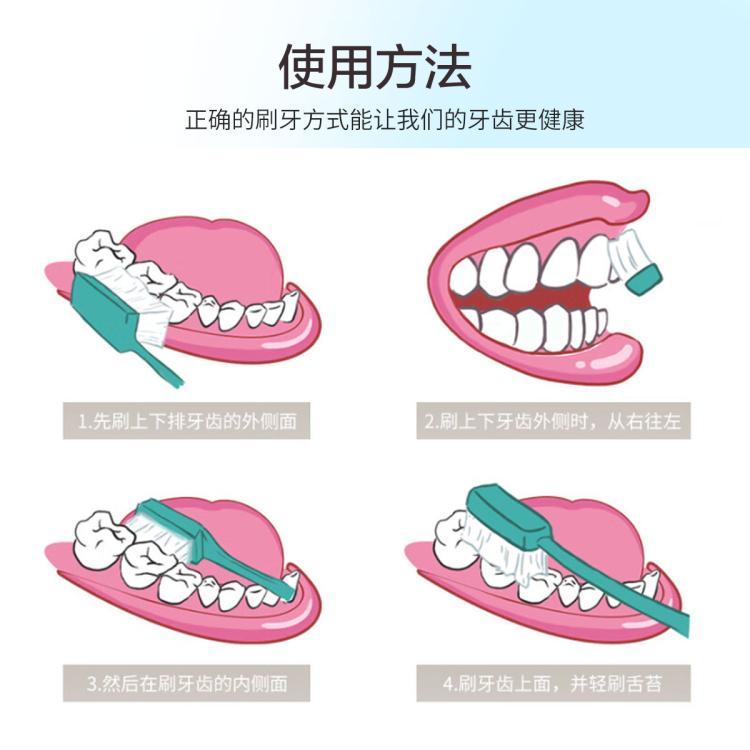 使用方法

正确的刷牙方式能让我们的牙齿更健康

1.先刷上下排牙齿的外侧面

2.刷上下牙齿外侧时，从右往左

3.然后在刷牙齿的内侧面

4.刷牙齿上面，并轻刷舌苔