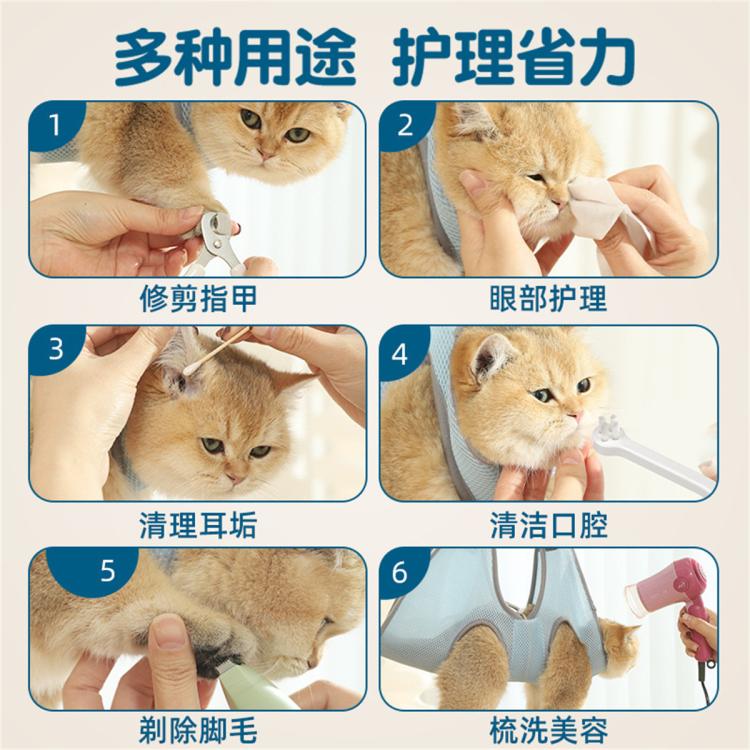 多种用途 护理省力

1
修剪指甲

2
眼部护理

3
清理耳垢

4
清洁口腔

5
剃除脚毛

6
梳洗美容