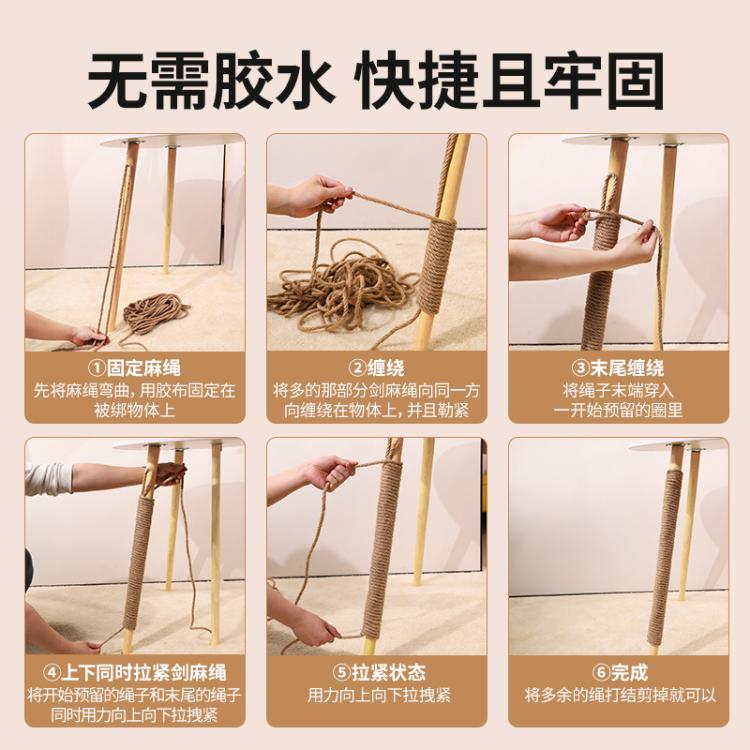 无需胶水 快捷且牢固

①固定麻绳
先将麻绳弯曲，用胶布固定在被绑物体上

②缠绕
将多的那部分剑麻绳向同一方向缠绕在物体上，并且勒紧

③末尾缠绕
将绳子末端穿入一开始预留的圈里

④上下同时拉紧剑麻绳
将开始预留的绳子和末尾的绳子同时用力向上向下拉拽紧

⑤拉紧状态
用力向上向下拉拽紧

⑥完成
将多余的绳打结剪掉就可以