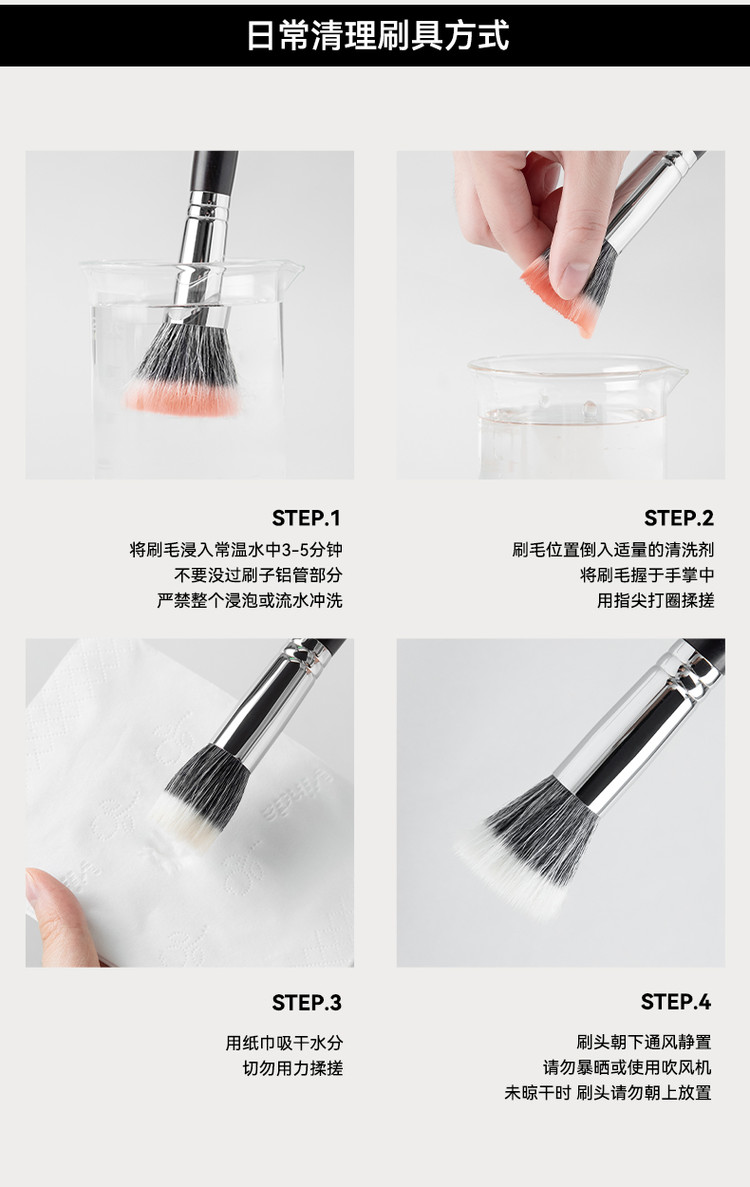 日常清理刷具方式

STEP.1
将刷毛浸入常温水中3-5分钟
不要没过刷子铝管部分
严禁整个浸泡或流水冲洗

STEP.2
刷毛位置倒入适量的清洗剂
将刷毛握于手掌中
用指尖打圈揉搓

STEP.3
用纸巾吸干水分
切勿用力揉搓

STEP.4
刷头朝下通风静置
请勿暴晒或使用吹风机
未晾干时 刷头请勿朝上放置