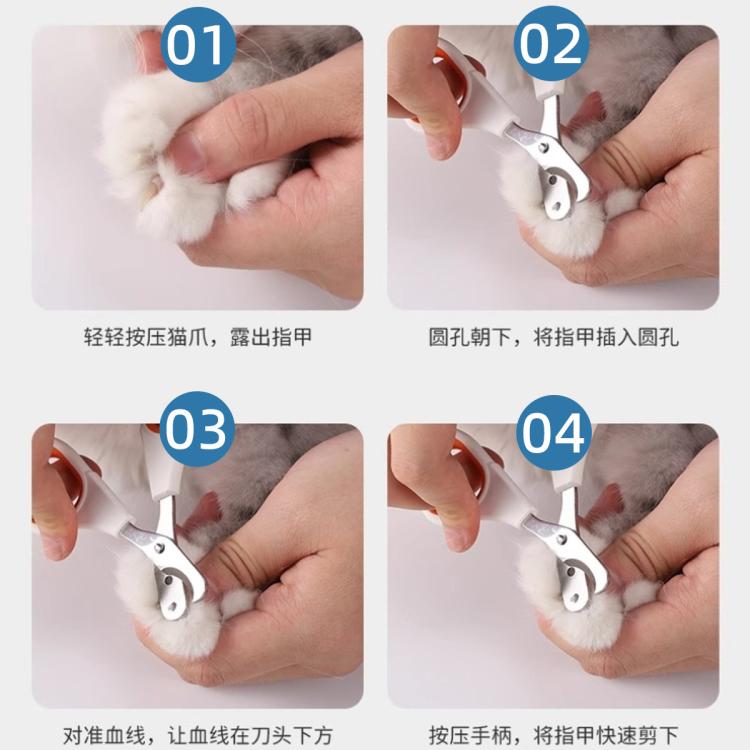 01

轻轻按压猫爪，露出指甲

02

圆孔朝下，将指甲插入圆孔

03

对准血线，让血线在刀头下方

04

按压手柄，将指甲快速剪下