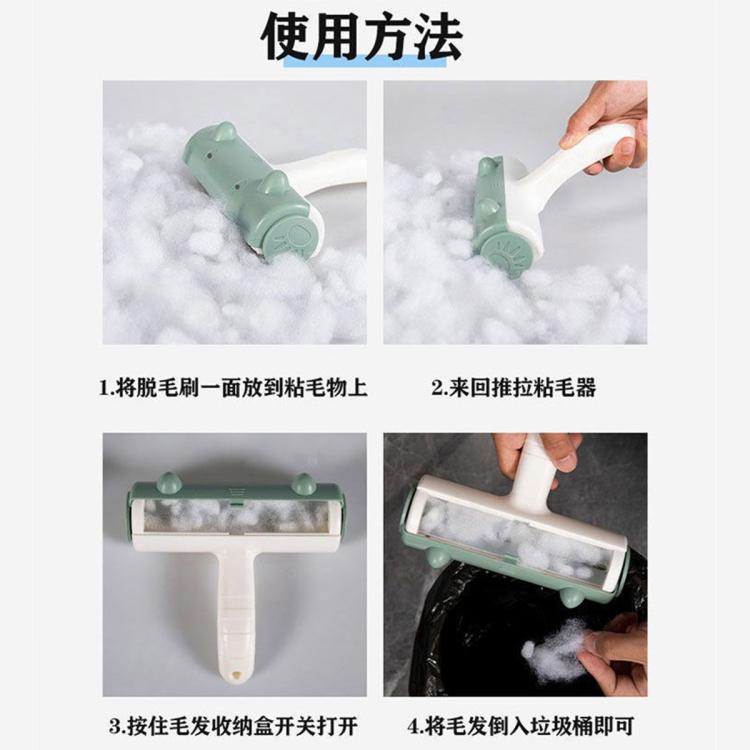 使用方法

1.将脱毛刷一面放到粘毛物上

2.来回推拉粘毛器

3.按住毛发收纳盒开关打开

4.将毛发倒入垃圾桶即可