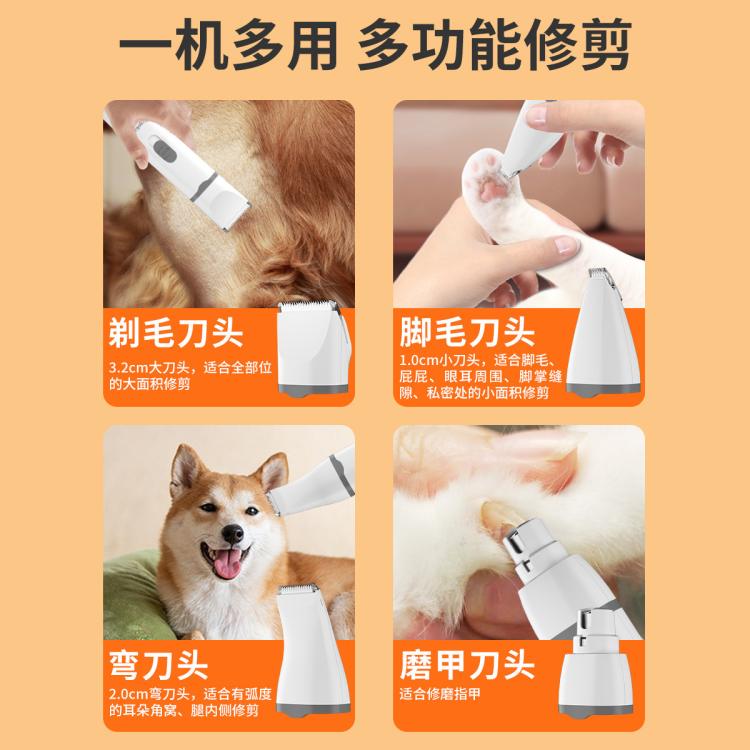 一机多用 多功能修剪

剃毛刀头

3.2cm大刀头，适合全部位的大面积修剪

脚毛刀头

1.0cm小刀头，适合脚毛、屁屁、眼耳周围、脚掌缝隙、私密处的小面积修剪

弯刀头

2.0cm弯刀头，适合有弧度的耳朵角窝、腿内侧修剪

磨甲刀头

适合修磨指甲