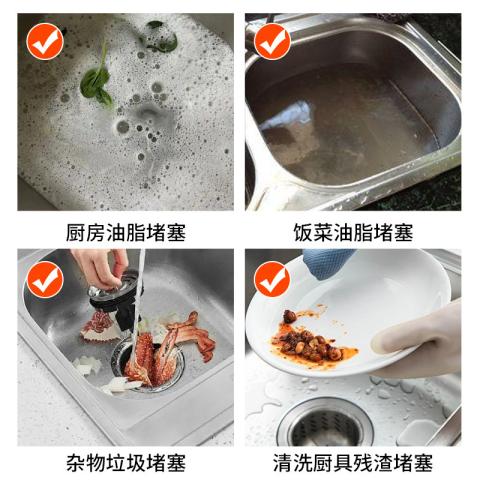 厨房油脂堵塞

饭菜油脂堵塞

杂物垃圾堵塞

清洗厨具残渣堵塞