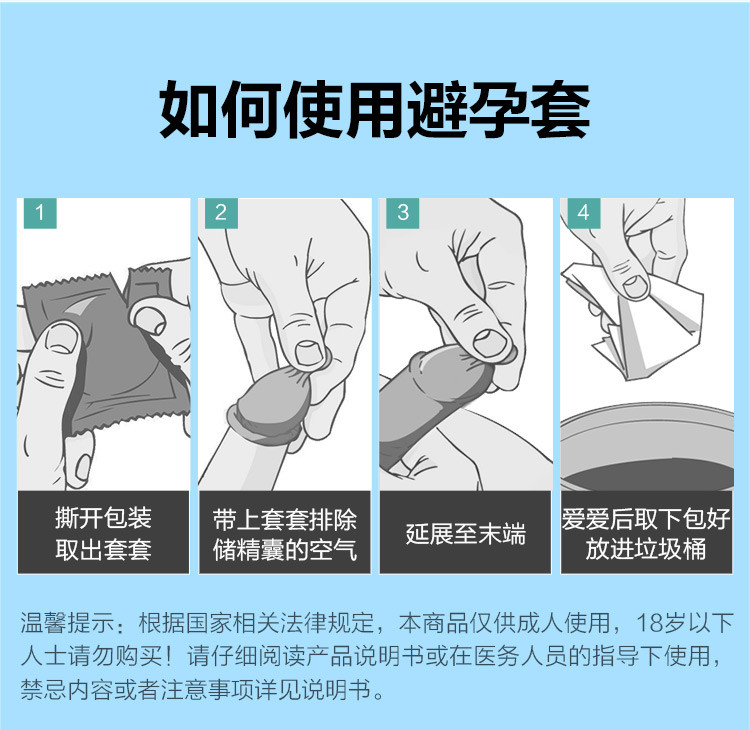 如何使用避孕套

1

撕开包装
取出套套

2

带上套套排除
储精囊的空气

3

延展至末端

4

爱爱后取下包好
放进垃圾桶

温馨提示：根据国家相关法律规定，本商品仅供成人使用，18岁以下人士请勿购买！请仔细阅读产品说明书或在医务人员的指导下使用，禁忌内容或者注意事项详见说明书。