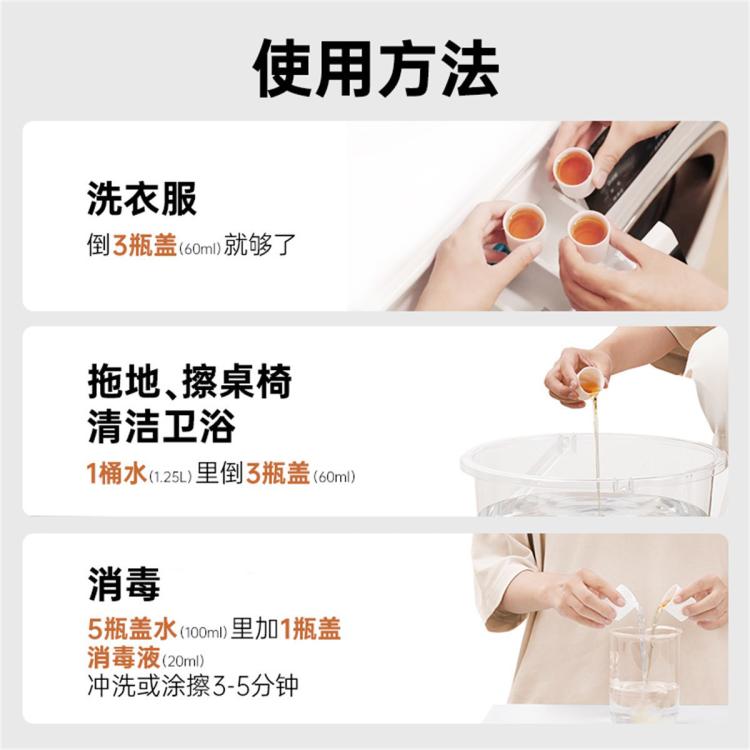 使用方法

洗衣服

倒3瓶盖(60ml)就够了

拖地、擦桌椅
清洁卫浴

1桶水(1.25L)里倒3瓶盖(60ml)

消毒

5瓶盖水(100ml)里加1瓶盖消毒液(20ml)
冲洗或涂擦3-5分钟