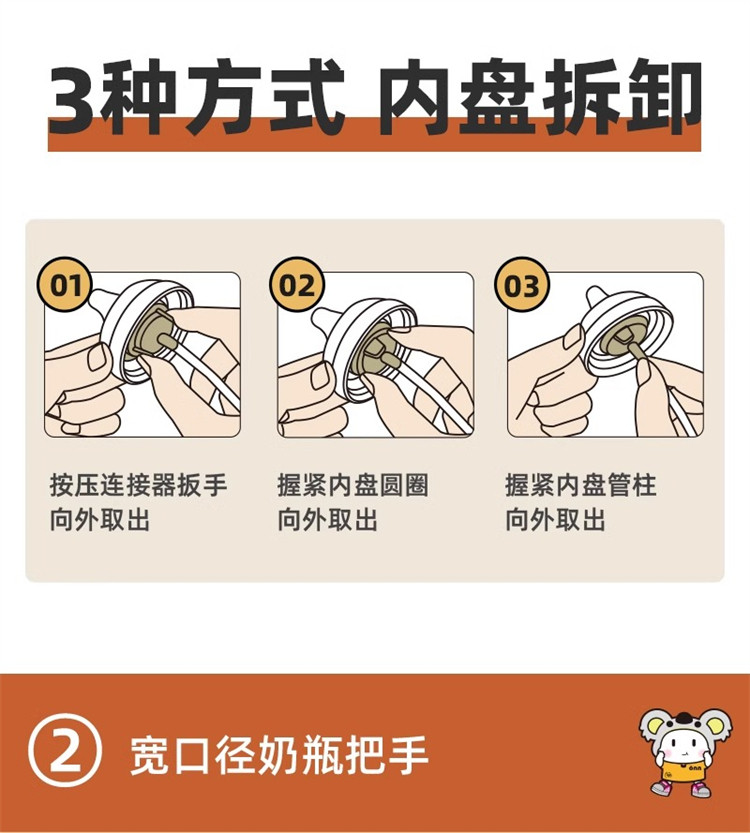 3种方式 内盘拆卸

01

按压连接器扳手
向外取出

02

握紧内盘圆圈
向外取出

03

握紧内盘管柱
向外取出

② 宽口径奶瓶把手