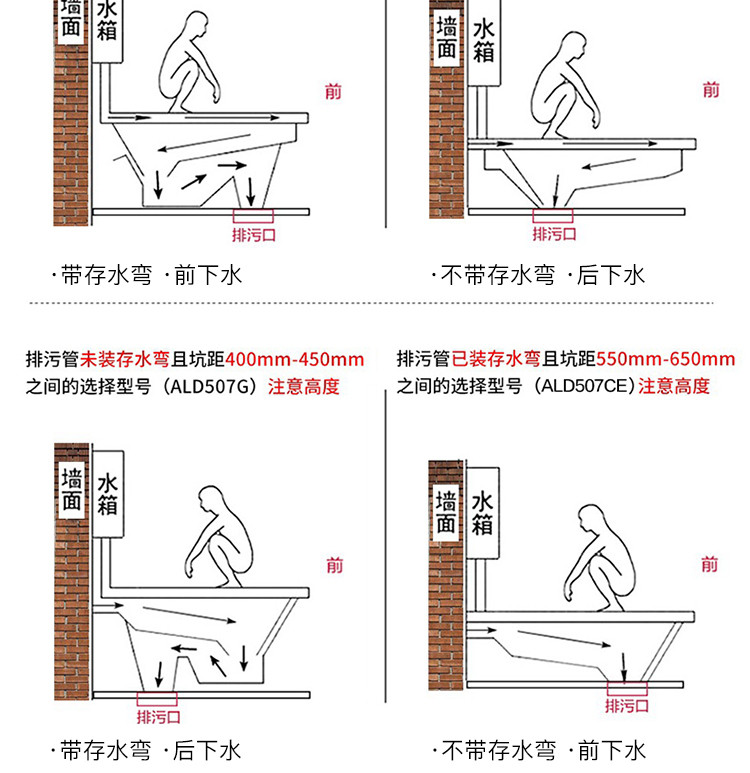 墙面 水箱

前

排污口

·带存水弯 ·前下水

墙面 水箱

前

排污口

·不带存水弯 ·后下水

排污管未装存水弯且坑距400mm-450mm之间的选择型号（ALD507G）注意高度

墙面 水箱

前

排污口

·带存水弯 ·后下水

排污管已装存水弯且坑距550mm-650mm之间的选择型号（ALD507CE）注意高度

墙面 水箱

前

排污口

·不带存水弯 ·前下水