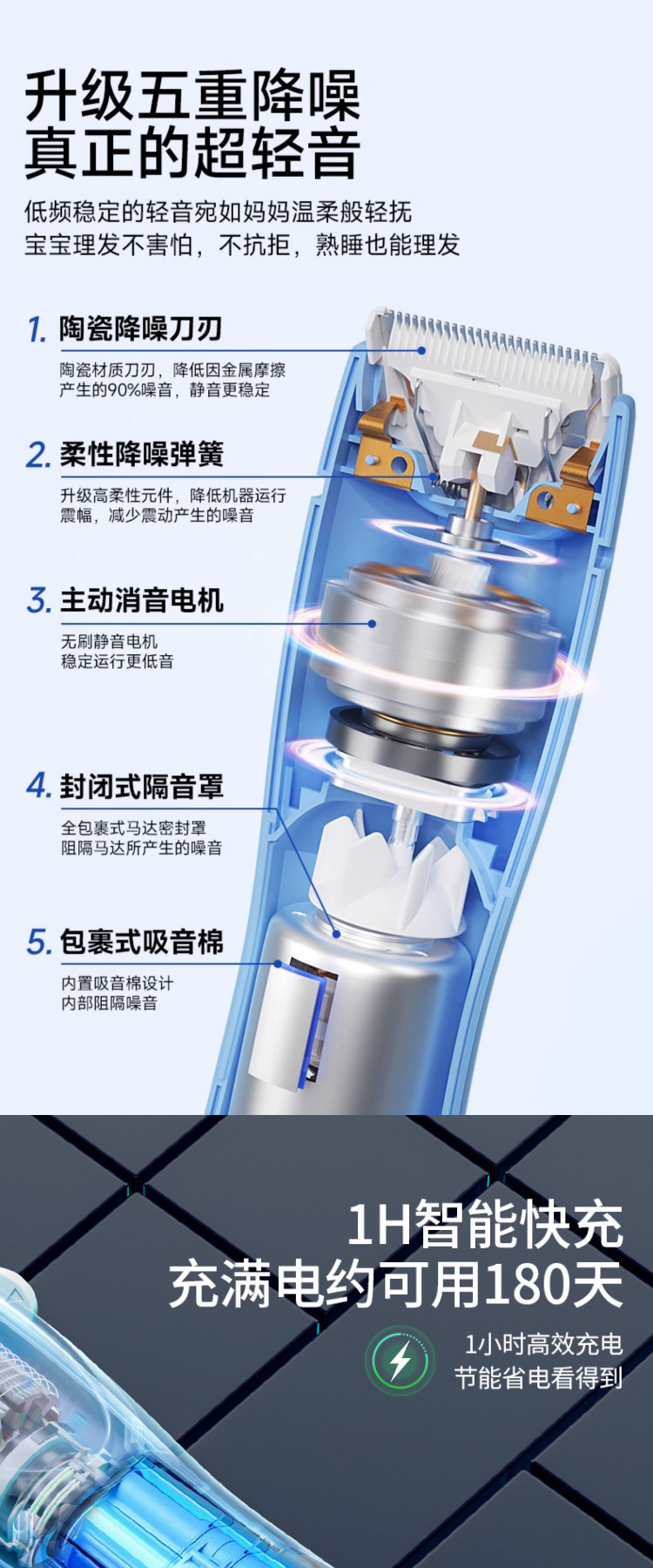 升级五重降噪
真正的超轻音

低频稳定的轻音宛如妈妈温柔般轻抚
宝宝理发不害怕，不抗拒，熟睡也能理发

1. 陶瓷降噪刀刃

陶瓷材质刀刃，降低因金属摩擦产生的90%噪音，静音更稳定

2. 柔性降噪弹簧

升级高柔性元件，降低机器运行震幅，减少震动产生的噪音

3. 主动消音电机

无刷静音电机
稳定运行更低音

4. 封闭式隔音罩

全包裹式马达密封罩
阻隔马达所产生的噪音

5. 包裹式吸音棉

内置吸音棉设计
内部阻隔噪音

1H智能快充
充满电约可用180天

1小时高效充电
节能省电看得到