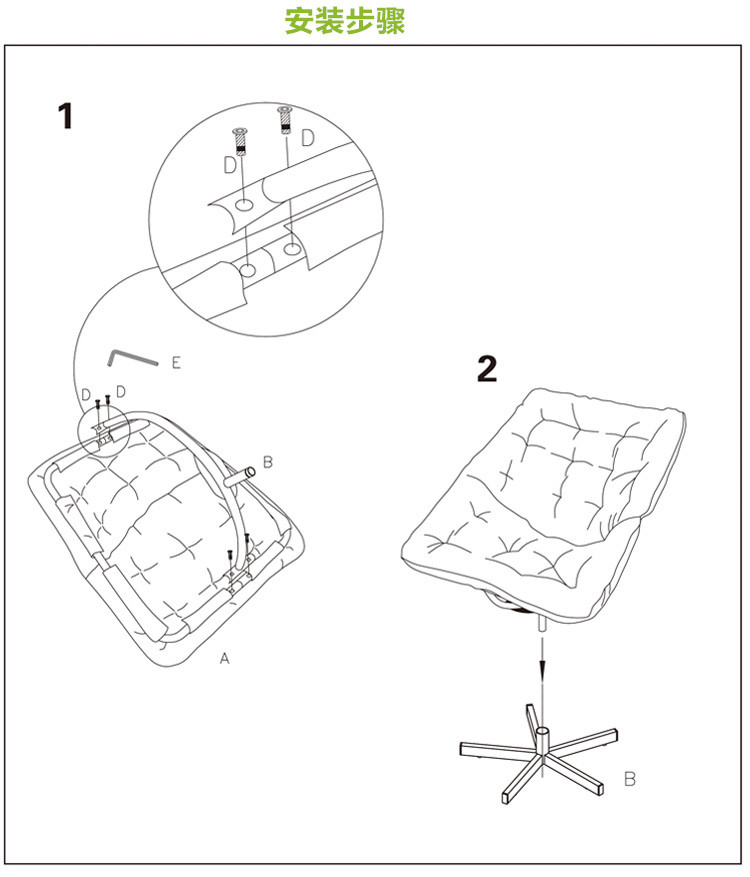 安装步骤

1

D

D

E

D

D

B

A

2

B